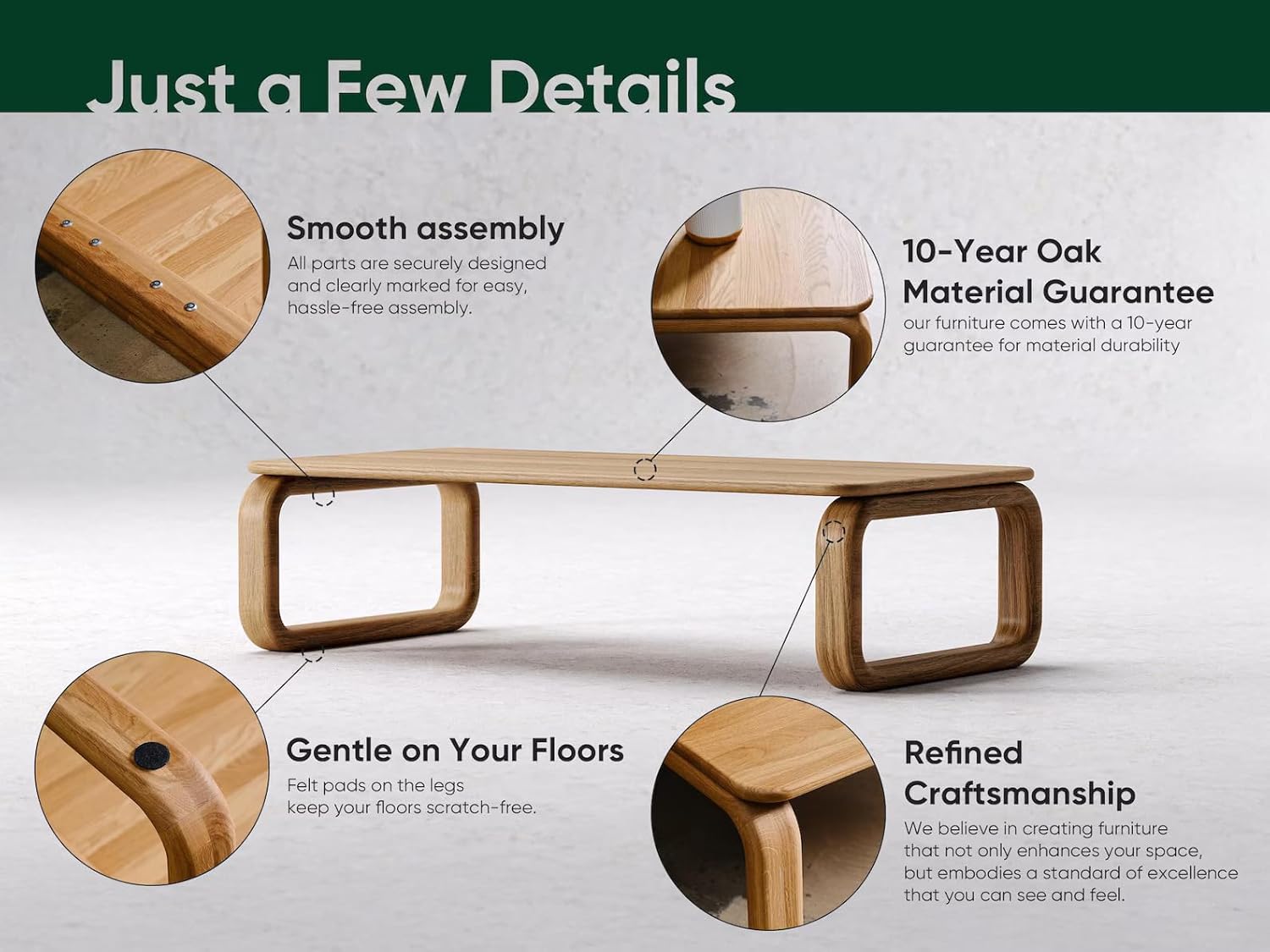 Just a Few Details

Smooth assembly
All parts are securely designed and clearly marked for easy, hassle-free assembly.

10-Year Oak Material Guarantee
our furniture comes with a 10-year guarantee for material durability

Gentle on Your Floors
Felt pads on the legs keep your floors scratch-free.

Refined Craftsmanship
We believe in creating furniture that not only enhances your space, but embodies a standard of excellence that you can see and feel.